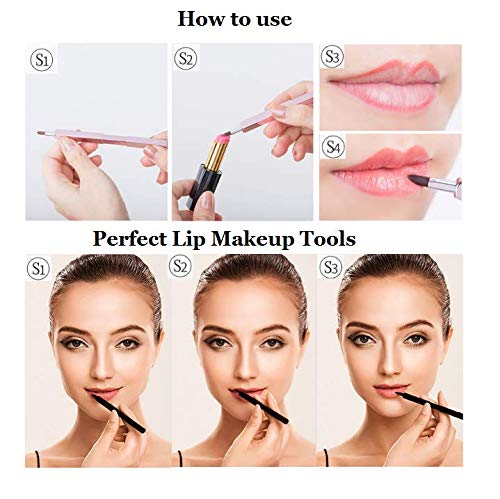 How to use

S1

S2

S3

S4

Perfect Lip Makeup Tools

S1

S2

S3