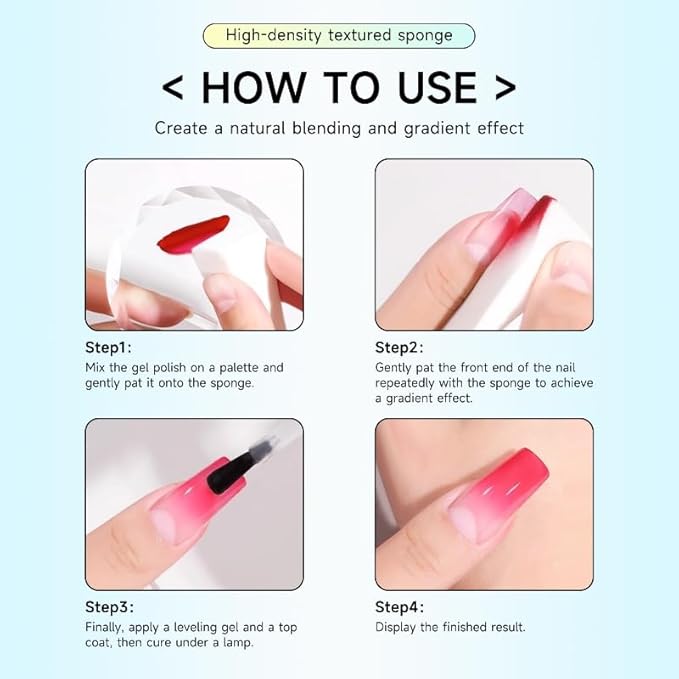 High-density textured sponge

< HOW TO USE >

Create a natural blending and gradient effect

Step1:
Mix the gel polish on a palette and gently pat it onto the sponge.

Step2:
Gently pat the front end of the nail repeatedly with the sponge to achieve a gradient effect.

Step3:
Finally, apply a leveling gel and a top coat, then cure under a lamp.

Step4:
Display the finished result.