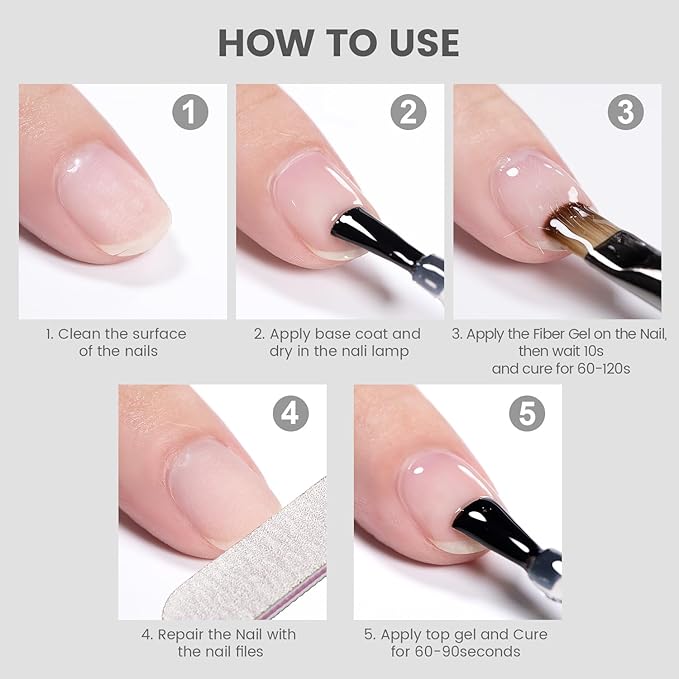 HOW TO USE

1

1. Clean the surface of the nails

2

2. Apply base coat and dry in the nali lamp

3

3. Apply the Fiber Gel on the Nail, then wait 10s and cure for 60-120s

4

4. Repair the Nail with the nail files

5

5. Apply top gel and Cure for 60-90seconds