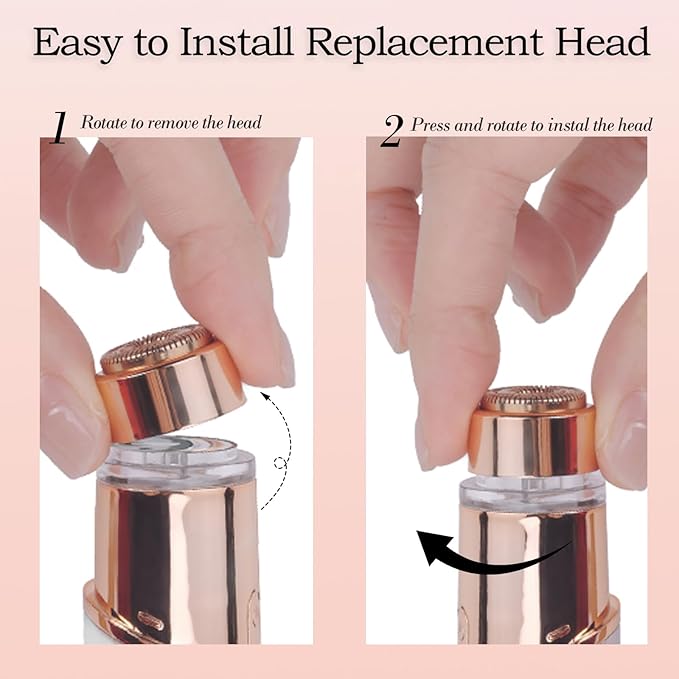 Easy to Install Replacement Head

1 Rotate to remove the head

2 Press and rotate to instal the head