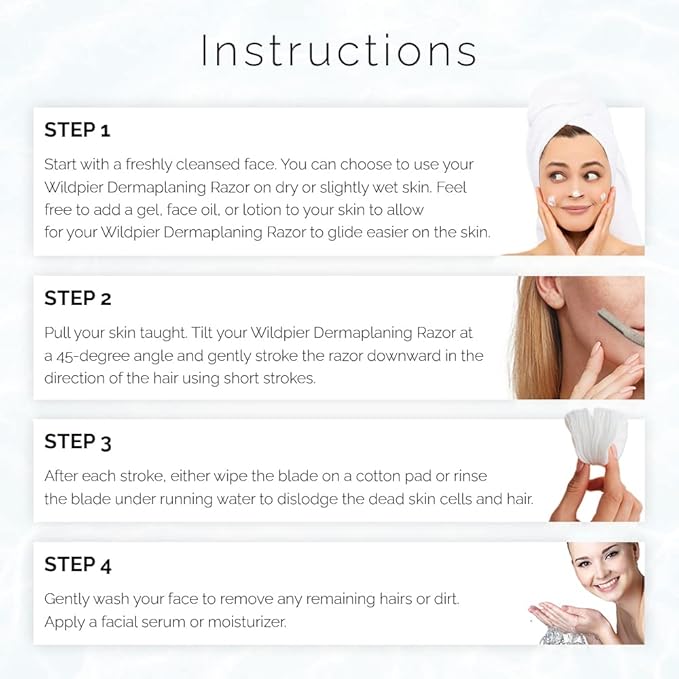 Instructions

STEP 1

Start with a freshly cleansed face. You can choose to use your Wildpier Dermaplaning Razor on dry or slightly wet skin. Feel free to add a gel, face oil, or lotion to your skin to allow for your Wildpier Dermaplaning Razor to glide easier on the skin.

STEP 2

Pull your skin taught. Tilt your Wildpier Dermaplaning Razor at a 45-degree angle and gently stroke the razor downward in the direction of the hair using short strokes.

STEP 3

After each stroke, either wipe the blade on a cotton pad or rinse the blade under running water to dislodge the dead skin cells and hair.

STEP 4

Gently wash your face to remove any remaining hairs or dirt. Apply a facial serum or moisturizer.