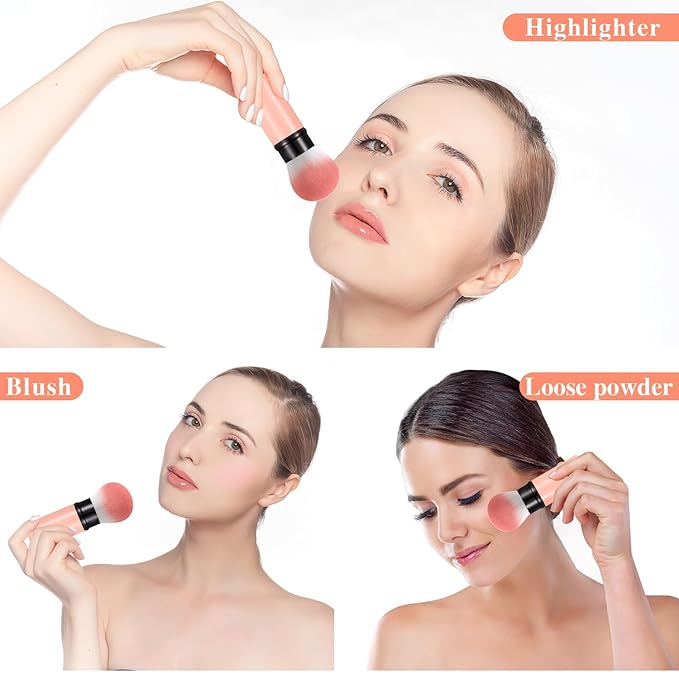 Highlighter

Blush

Loose powder