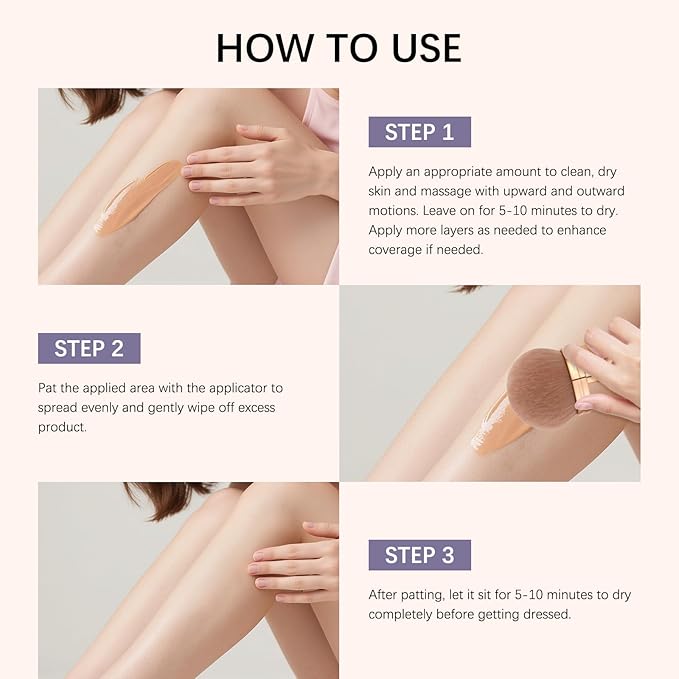 HOW TO USE

STEP 1

Apply an appropriate amount to clean, dry skin and massage with upward and outward motions. Leave on for 5-10 minutes to dry. Apply more layers as needed to enhance coverage if needed.

STEP 2

Pat the applied area with the applicator to spread evenly and gently wipe off excess product.

STEP 3

After patting, let it sit for 5-10 minutes to dry completely before getting dressed.