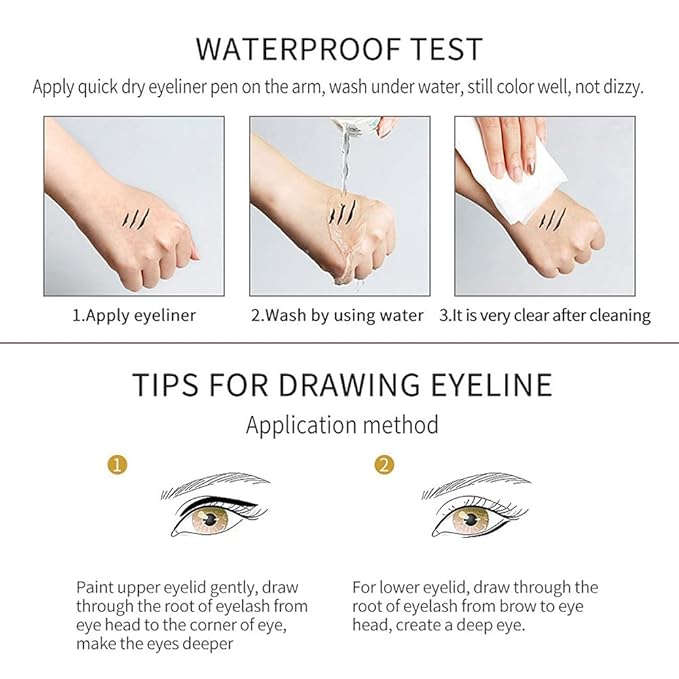 WATERPROOF TEST

Apply quick dry eyeliner pen on the arm, wash under water, still color well, not dizzy.

1.Apply eyeliner

2.Wash by using water

3.It is very clear after cleaning

TIPS FOR DRAWING EYELINE

Application method

1

Paint upper eyelid gently, draw through the root of eyelash from eye head to the corner of eye, make the eyes deeper

2

For lower eyelid, draw through the root of eyelash from brow to eye head, create a deep eye.