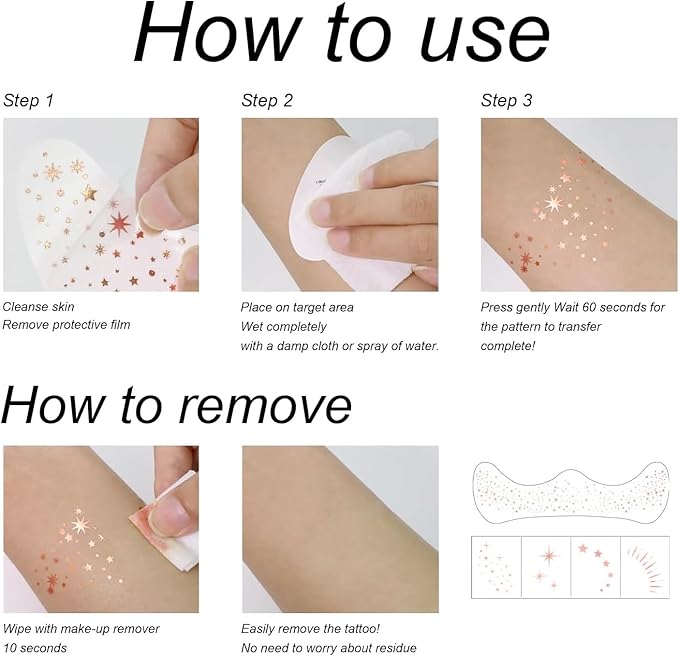 How to use

Step 1

Cleanse skin
Remove protective film

Step 2

Place on target area
Wet completely
with a damp cloth or spray of water.

Step 3

Press gently Wait 60 seconds for the pattern to transfer
complete!

How to remove

Wipe with make-up remover
10 seconds

Easily remove the tattoo!
No need to worry about residue