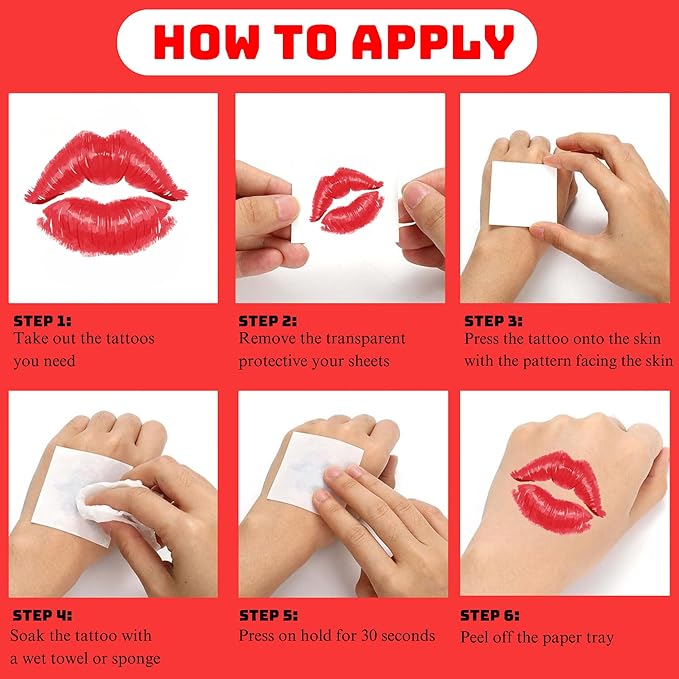 HOW TO APPLY

STEP 1:
Take out the tattoos you need

STEP 2:
Remove the transparent protective your sheets

STEP 3:
Press the tattoo onto the skin with the pattern facing the skin

STEP 4:
Soak the tattoo with a wet towel or sponge

STEP 5:
Press on hold for 30 seconds

STEP 6:
Peel off the paper tray