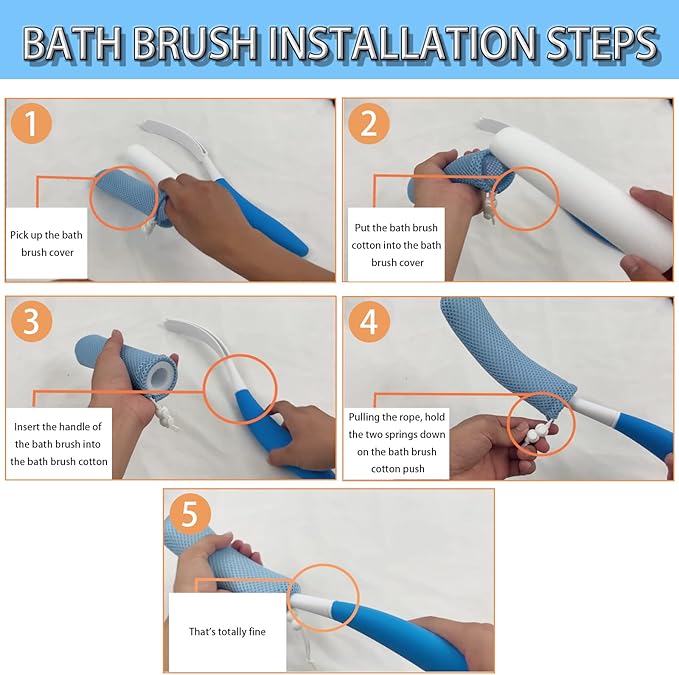 BATH BRUSH INSTALLATION STEPS

1

Pick up the bath brush cover

2

Put the bath brush cotton into the bath brush cover

3

Insert the handle of the bath brush into the bath brush cotton

4

Pulling the rope, hold the two springs down on the bath brush cotton push

5

That's totally fine