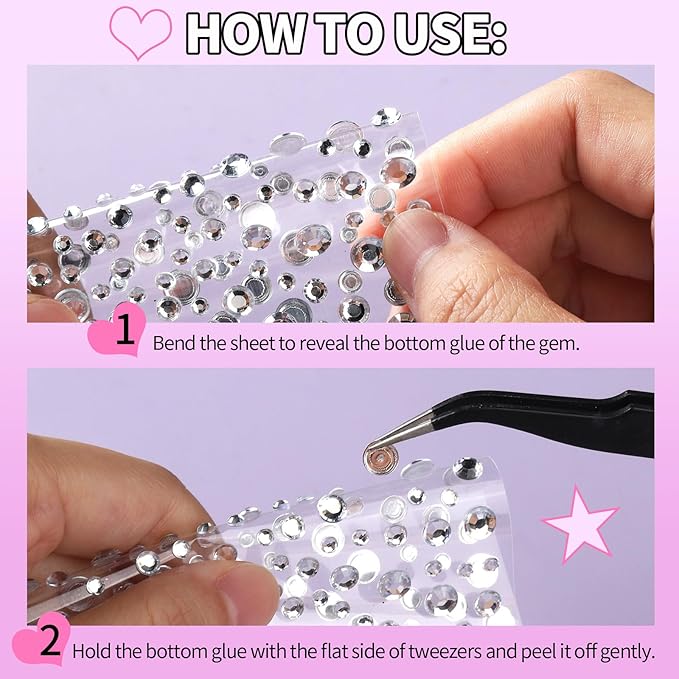 HOW TO USE:

1 Bend the sheet to reveal the bottom glue of the gem.

2 Hold the bottom glue with the flat side of tweezers and peel it off gently.