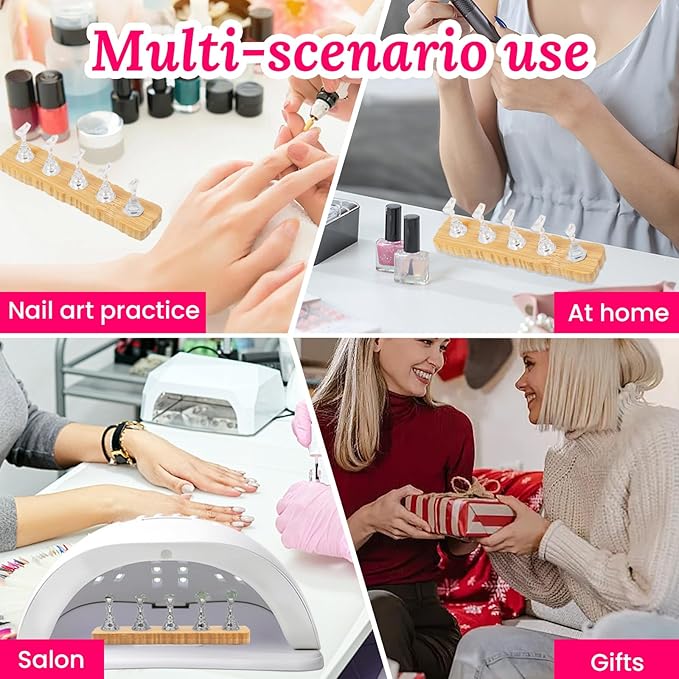 Multi-scenario use

Nail art practice

At home

Salon

Gifts