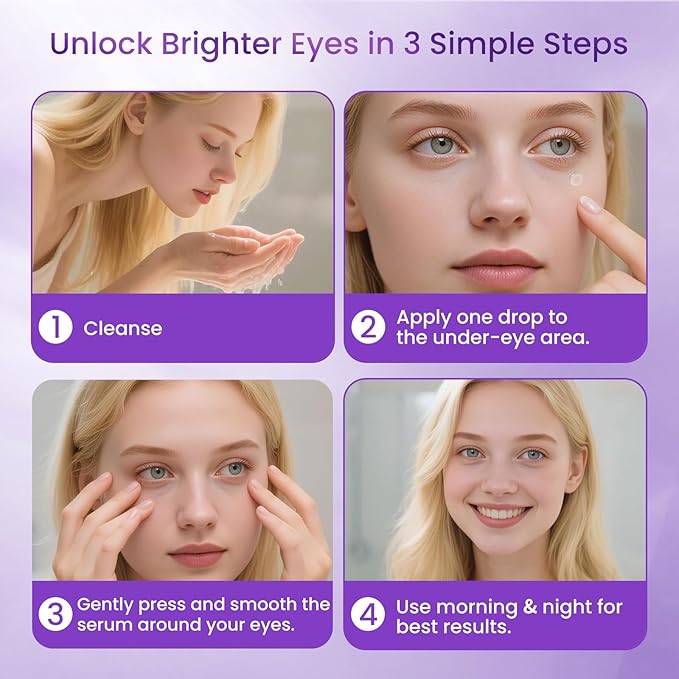 Unlock Brighter Eyes in 3 Simple Steps

1 Cleanse

2 Apply one drop to the under-eye area.

3 Gently press and smooth the serum around your eyes.

4 Use morning & night for best results.