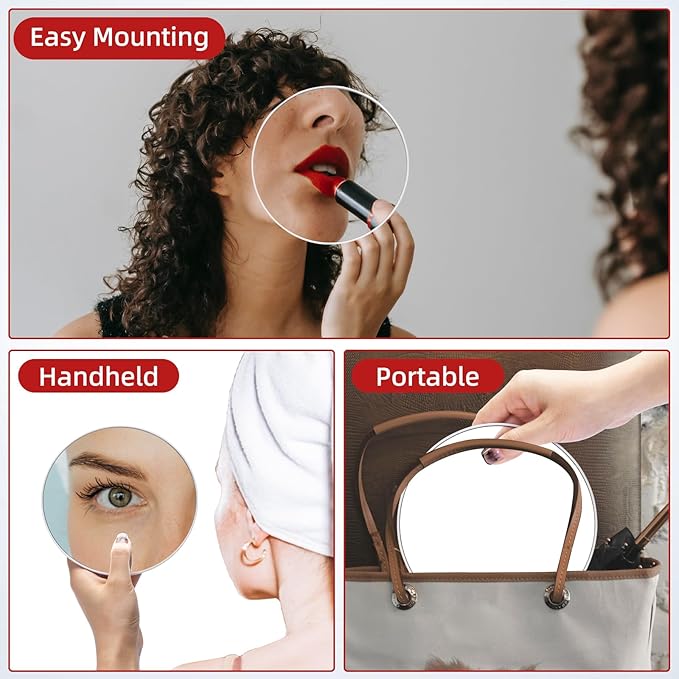 Easy Mounting

Handheld

Portable