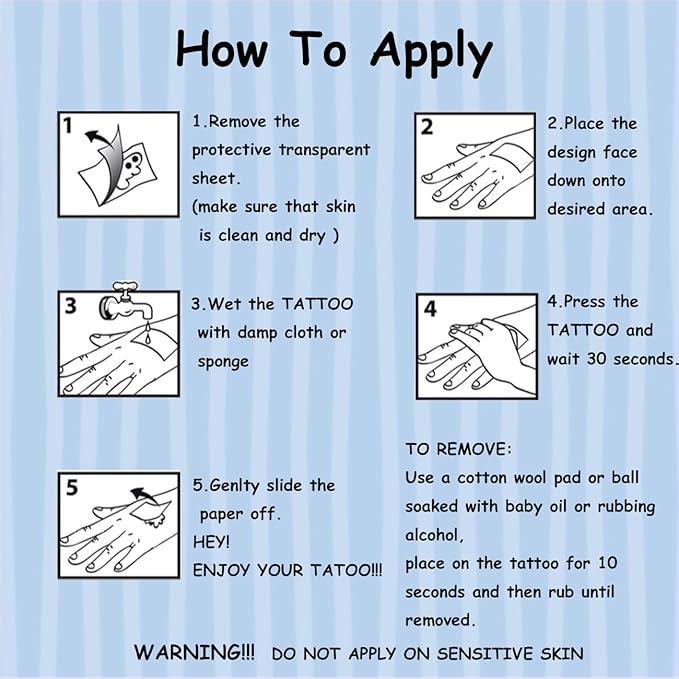 How To Apply

1

1.Remove the protective transparent sheet.
(make sure that skin is clean and dry )

2

2.Place the design face down onto desired area.

3

3.Wet the TATTOO with damp cloth or sponge

4

4.Press the TATTOO and wait 30 seconds.

5

5.Genlty slide the paper off.
HEY!
ENJOY YOUR TATOO!!!

TO REMOVE:
Use a cotton wool pad or ball soaked with baby oil or rubbing alcohol,
place on the tattoo for 10 seconds and then rub until removed.

WARNING!!! DO NOT APPLY ON SENSITIVE SKIN