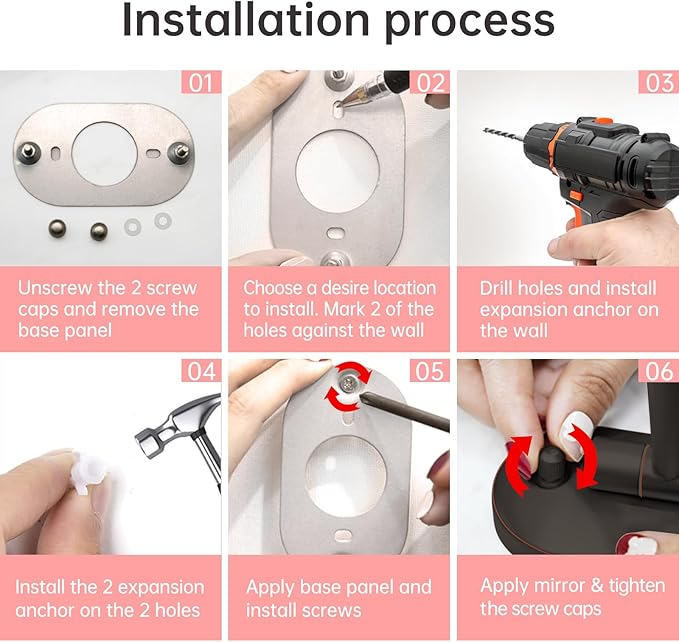 Installation process

01

Unscrew the 2 screw caps and remove the base panel

02

Choose a desire location to install. Mark 2 of the holes against the wall

03

Drill holes and install expansion anchor on the wall

04

Install the 2 expansion anchor on the 2 holes

05

Apply base panel and install screws

06

Apply mirror & tighten the screw caps