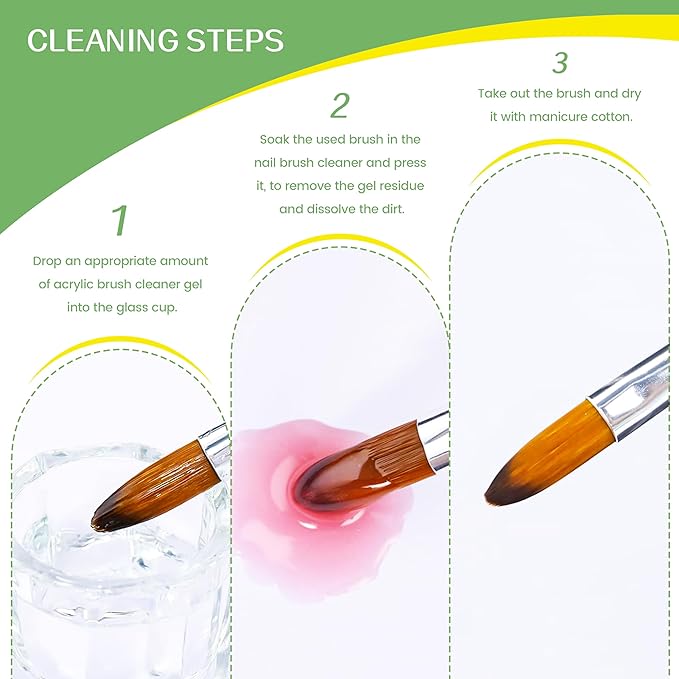 CLEANING STEPS

1

Drop an appropriate amount of acrylic brush cleaner gel into the glass cup.

2

Soak the used brush in the nail brush cleaner and press it, to remove the gel residue and dissolve the dirt.

3

Take out the brush and dry it with manicure cotton.