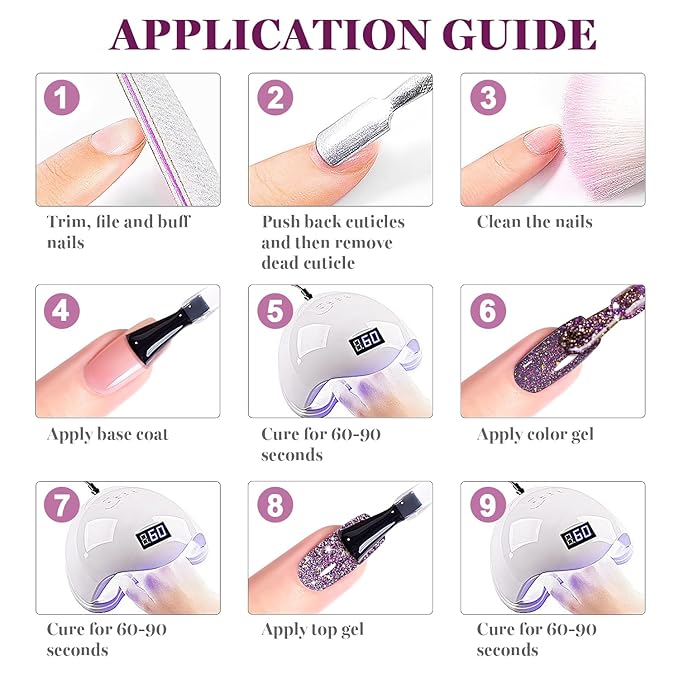 APPLICATION GUIDE

1
Trim, file and buff nails

2
Push back cuticles and then remove dead cuticle

3
Clean the nails

4
Apply base coat

5
60
Cure for 60-90 seconds

6
Apply color gel

7
60
Cure for 60-90 seconds

8
Apply top gel

9
60
Cure for 60-90 seconds