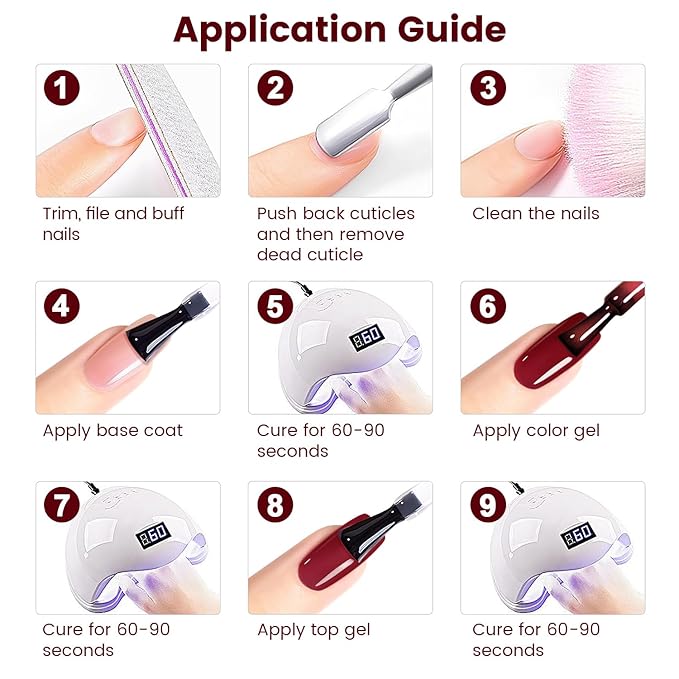 Application Guide

1

Trim, file and buff nails

2

Push back cuticles and then remove dead cuticle

3

Clean the nails

4

Apply base coat

5

60

Cure for 60-90 seconds

6

Apply color gel

7

60

Cure for 60-90 seconds

8

Apply top gel

9

60

Cure for 60-90 seconds