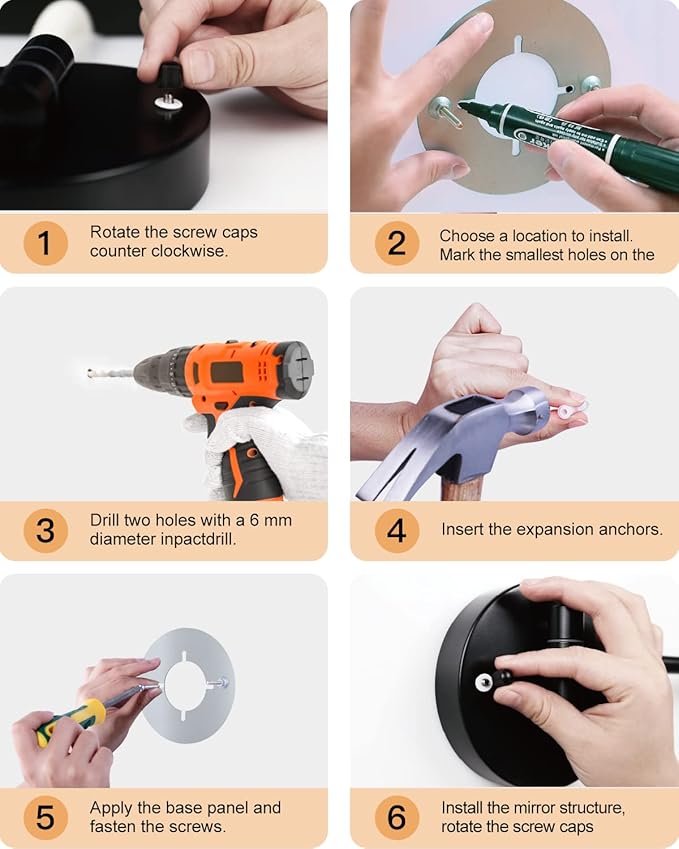 1 Rotate the screw caps counter clockwise.

2 Choose a location to install. Mark the smallest holes on the

3 Drill two holes with a 6 mm diameter inpactdrill.

4 Insert the expansion anchors.

5 Apply the base panel and fasten the screws.

6 Install the mirror structure, rotate the screw caps