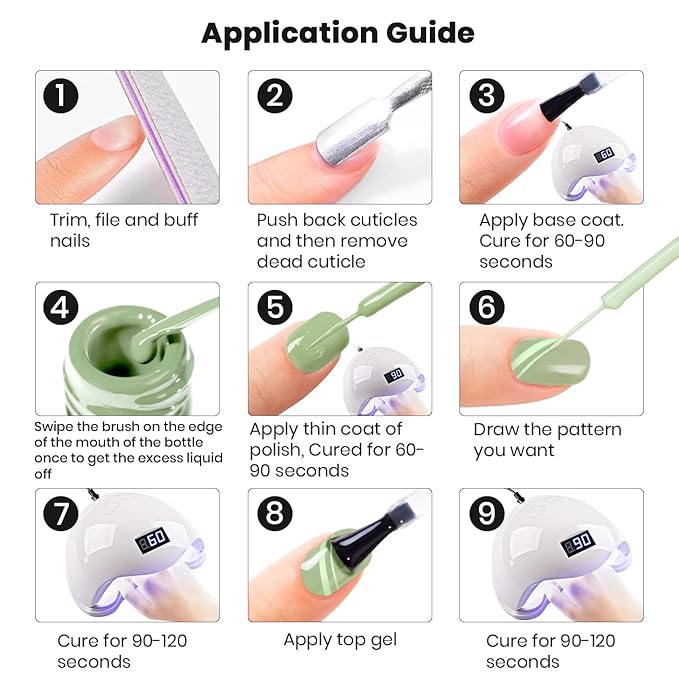 Application Guide

1
Trim, file and buff nails

2
Push back cuticles and then remove dead cuticle

3
60
Apply base coat. Cure for 60-90 seconds

4
Swipe the brush on the edge of the mouth of the bottle once to get the excess liquid off

5
90
Apply thin coat of polish, Cured for 60-90 seconds

6
Draw the pattern you want

7
60
Cure for 90-120 seconds

8
Apply top gel

9
90
Cure for 90-120 seconds