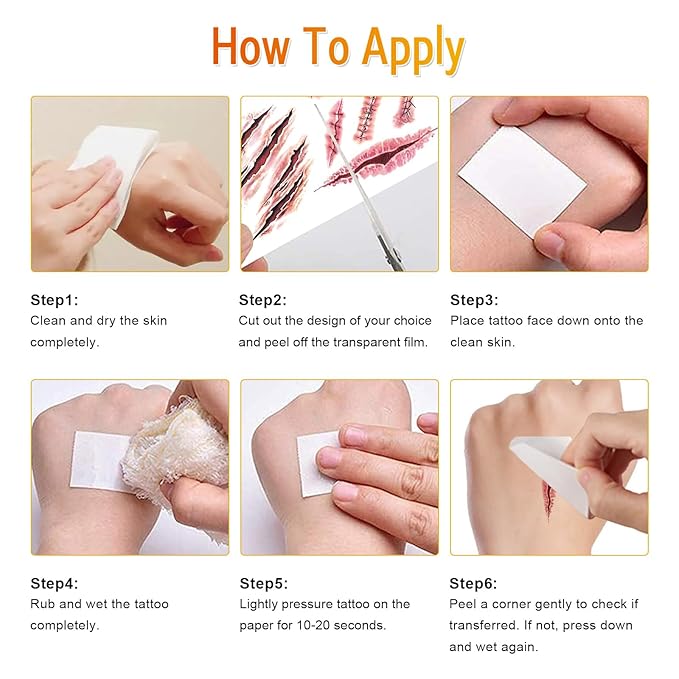 How To Apply

Step1:
Clean and dry the skin completely.

Step2:
Cut out the design of your choice and peel off the transparent film.

Step3:
Place tattoo face down onto the clean skin.

Step4:
Rub and wet the tattoo completely.

Step5:
Lightly pressure tattoo on the paper for 10-20 seconds.

Step6:
Peel a corner gently to check if transferred. If not, press down and wet again.