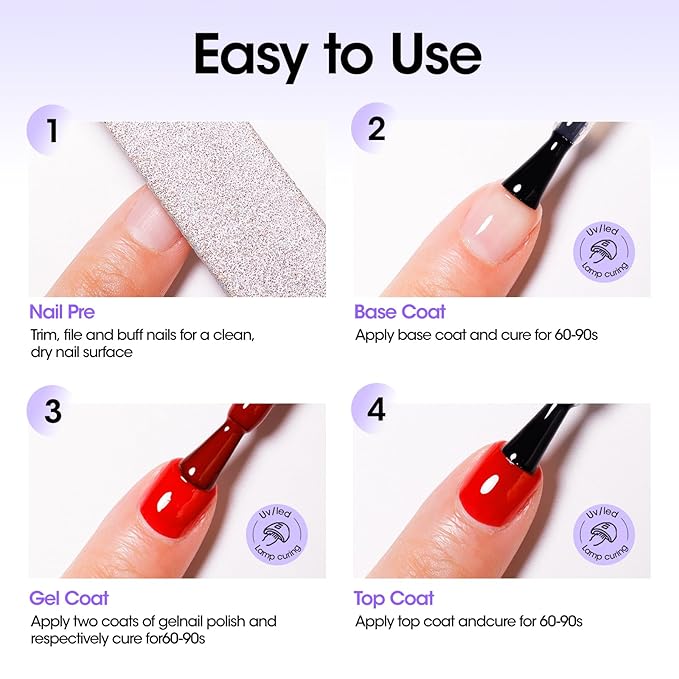 Easy to Use

1

Nail Pre

Trim, file and buff nails for a clean, dry nail surface

2

Uv/led
Lamp curing

Base Coat

Apply base coat and cure for 60-90s

3

Uv/led
Lamp curing

Gel Coat

Apply two coats of gelnail polish and respectively cure for60-90s

4

Uv/led
Lamp curing

Top Coat

Apply top coat andcure for 60-90s