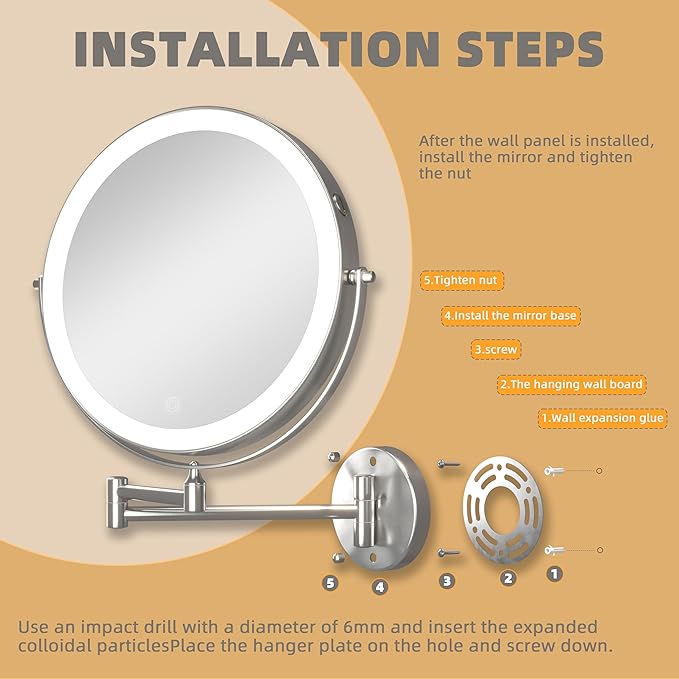 INSTALLATION STEPS

After the wall panel is installed, install the mirror and tighten the nut

5.Tighten nut

4.Install the mirror base

3.screw

2.The hanging wall board

1.Wall expansion glue

5 4 3 2 1

Use an impact drill with a diameter of 6mm and insert the expanded colloidal particlesPlace the hanger plate on the hole and screw down.