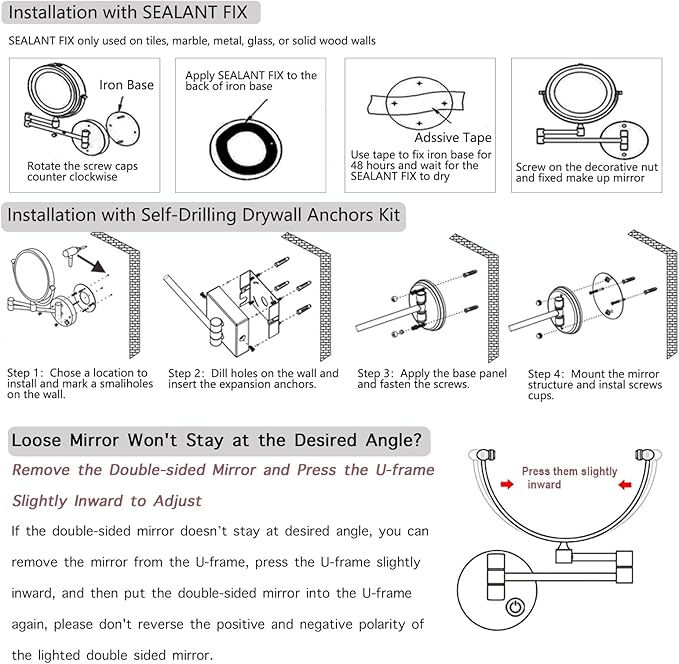 Installation with SEALANT FIX

SEALANT FIX only used on tiles, marble, metal, glass, or solid wood walls

Iron Base

Rotate the screw caps counter clockwise

Apply SEALANT FIX to the back of iron base

Adssive Tape

Use tape to fix iron base for 48 hours and wait for the SEALANT FIX to dry

Screw on the decorative nut and fixed make up mirror

Installation with Self-Drilling Drywall Anchors Kit

Step 1: Chose a location to install and mark a smaliholes on the wall.

Step 2: Dill holes on the wall and insert the expansion anchors.

Step 3: Apply the base panel and fasten the screws.

Step 4: Mount the mirror structure and instal screws cups.

Loose Mirror Won't Stay at the Desired Angle?

Remove the Double-sided Mirror and Press the U-frame Slightly Inward to Adjust

If the double-sided mirror doesn't stay at desired angle, you can remove the mirror from the U-frame, press the U-frame slightly inward, and then put the double-sided mirror into the U-frame again, please don't reverse the positive and negative polarity of the lighted double sided mirror.

Press them slightly inward