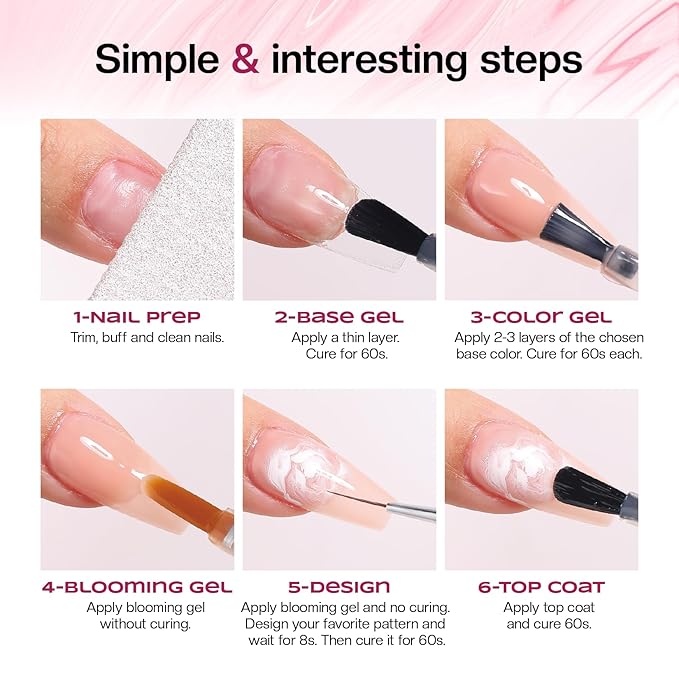 Simple & interesting steps

1-NAIL PREP
Trim, buff and clean nails.

2-BASE GEL
Apply a thin layer. Cure for 60s.

3-COLOR GEL
Apply 2-3 layers of the chosen base color. Cure for 60s each.

4-BLOOMING GEL
Apply blooming gel without curing.

5-DESIGN
Apply blooming gel and no curing. Design your favorite pattern and wait for 8s. Then cure it for 60s.

6-TOP COAT
Apply top coat and cure 60s.