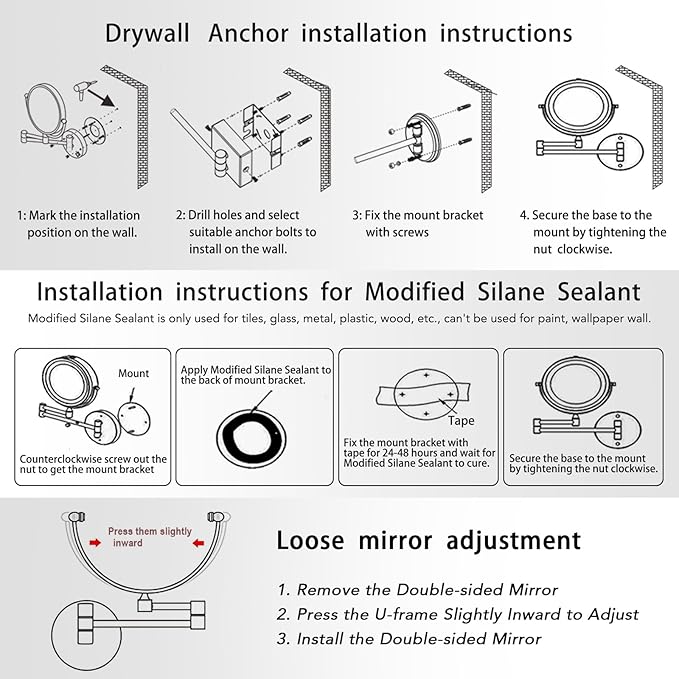 Drywall Anchor installation instructions

1: Mark the installation position on the wall.

2: Drill holes and select suitable anchor bolts to install on the wall.

3: Fix the mount bracket with screws

4. Secure the base to the mount by tightening the nut clockwise.

Installation instructions for Modified Silane Sealant

Modified Silane Sealant is only used for tiles, glass, metal, plastic, wood, etc., can't be used for paint, wallpaper wall.

Mount

Counterclockwise screw out the nut to get the mount bracket

Apply Modified Silane Sealant to the back of mount bracket.

Tape

Fix the mount bracket with tape for 24-48 hours and wait for Modified Silane Sealant to cure.

Secure the base to the mount by tightening the nut clockwise.

Press them slightly inward

Loose mirror adjustment

1. Remove the Double-sided Mirror
2. Press the U-frame Slightly Inward to Adjust
3. Install the Double-sided Mirror