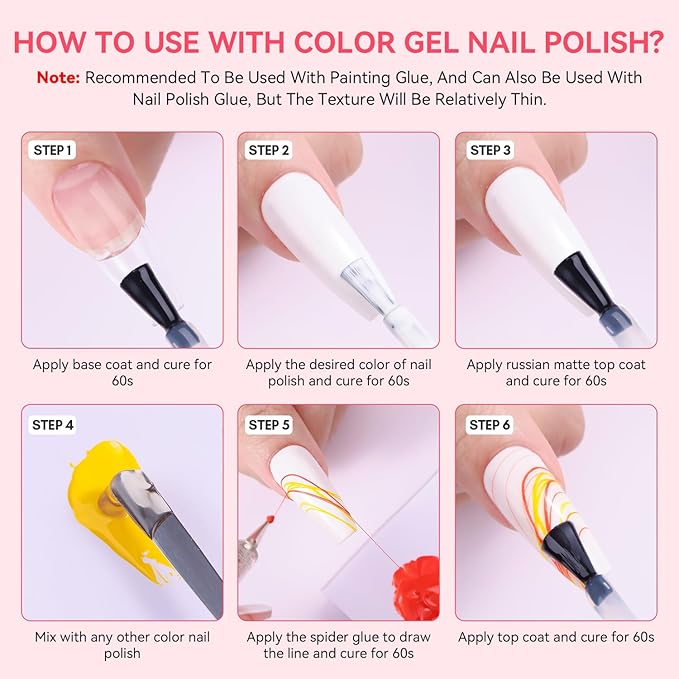 HOW TO USE WITH COLOR GEL NAIL POLISH?

Note: Recommended To Be Used With Painting Glue, And Can Also Be Used With Nail Polish Glue, But The Texture Will Be Relatively Thin.

STEP 1

Apply base coat and cure for 60s

STEP 2

Apply the desired color of nail polish and cure for 60s

STEP 3

Apply russian matte top coat and cure for 60s

STEP 4

Mix with any other color nail polish

STEP 5

Apply the spider glue to draw the line and cure for 60s

STEP 6

Apply top coat and cure for 60s