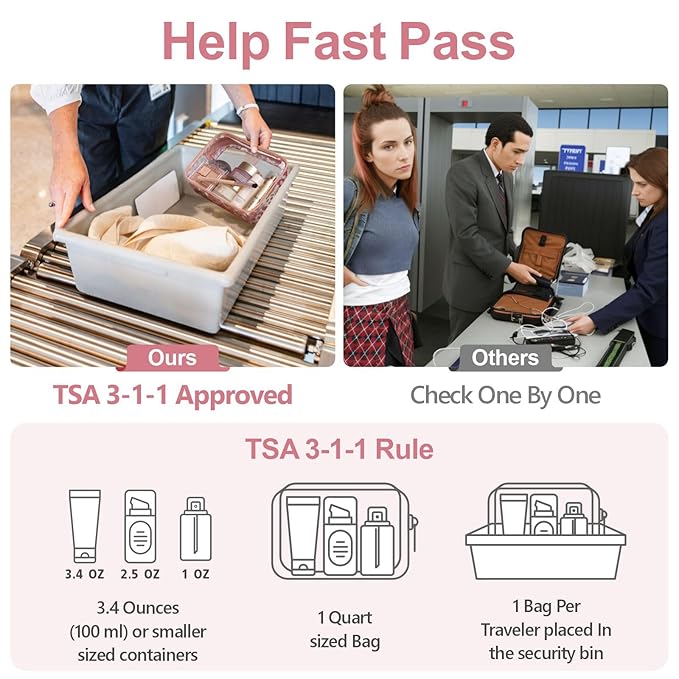 Help Fast Pass

Ours

TSA 3-1-1 Approved

Others

Check One By One

TSA 3-1-1 Rule

3.4 OZ 2.5 OZ 1 OZ

3.4 Ounces (100 ml) or smaller sized containers

1 Quart sized Bag

1 Bag Per Traveler placed In the security bin