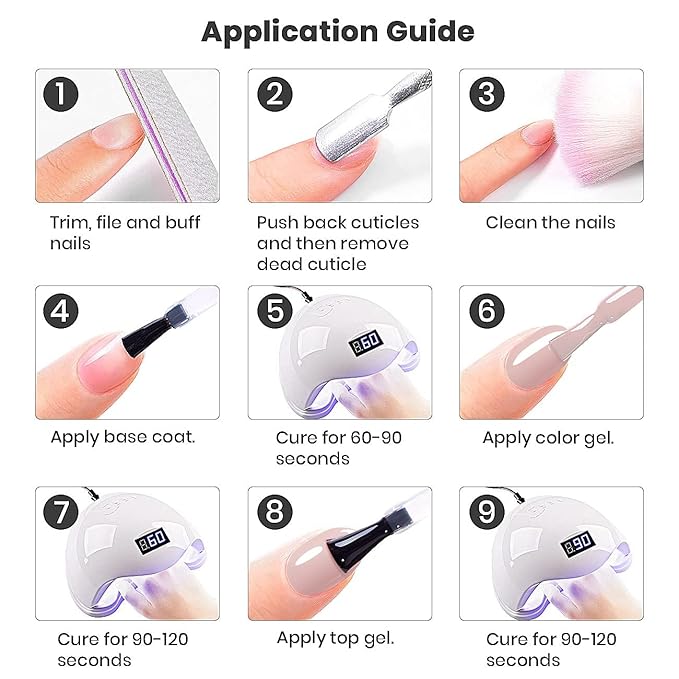 Application Guide

1

Trim, file and buff nails

2

Push back cuticles and then remove dead cuticle

3

Clean the nails

4

Apply base coat.

5

60

Cure for 60-90 seconds

6

Apply color gel.

7

60

Cure for 90-120 seconds

8

Apply top gel.

9

90

Cure for 90-120 seconds