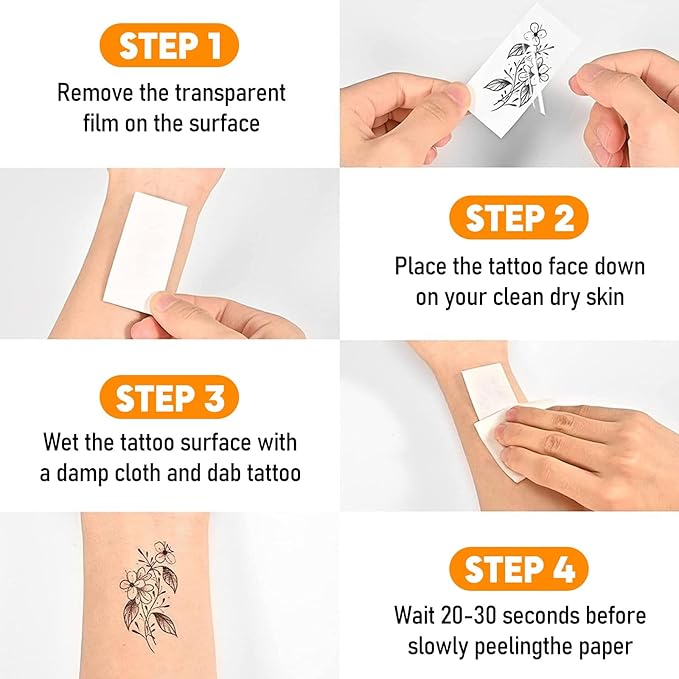 STEP 1
Remove the transparent film on the surface

STEP 2
Place the tattoo face down on your clean dry skin

STEP 3
Wet the tattoo surface with a damp cloth and dab tattoo

STEP 4
Wait 20-30 seconds before slowly peelingthe paper