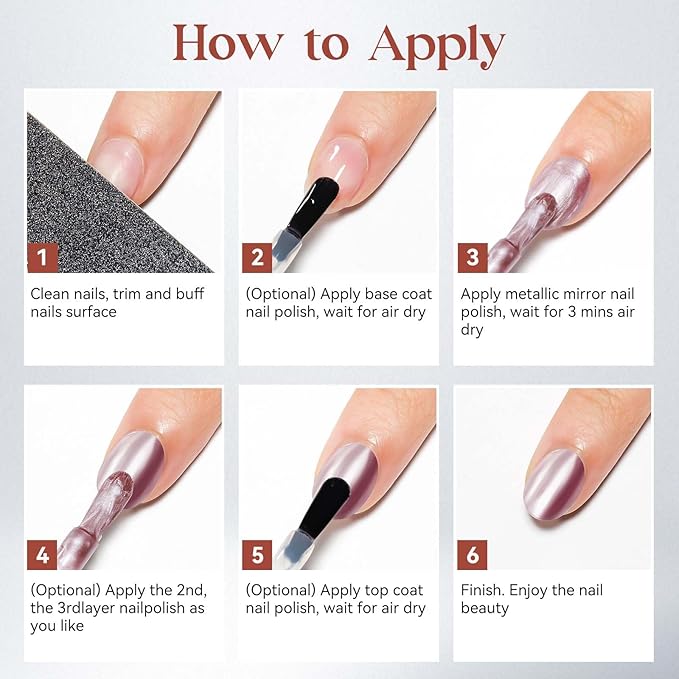 How to Apply

1

Clean nails, trim and buff nails surface

2

(Optional) Apply base coat nail polish, wait for air dry

3

Apply metallic mirror nail polish, wait for 3 mins air dry

4

(Optional) Apply the 2nd, the 3rdlayer nailpolish as you like

5

(Optional) Apply top coat nail polish, wait for air dry

6

Finish. Enjoy the nail beauty