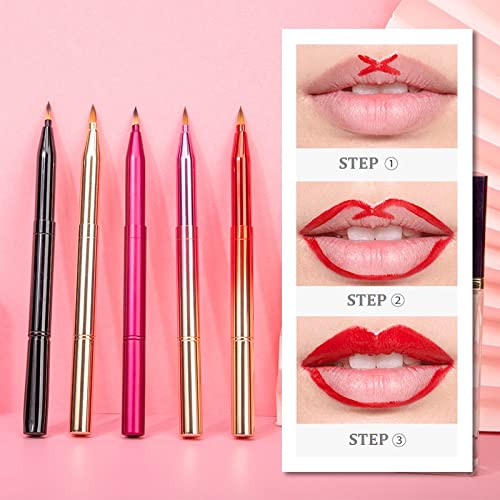 STEP ①

STEP ②

STEP ③