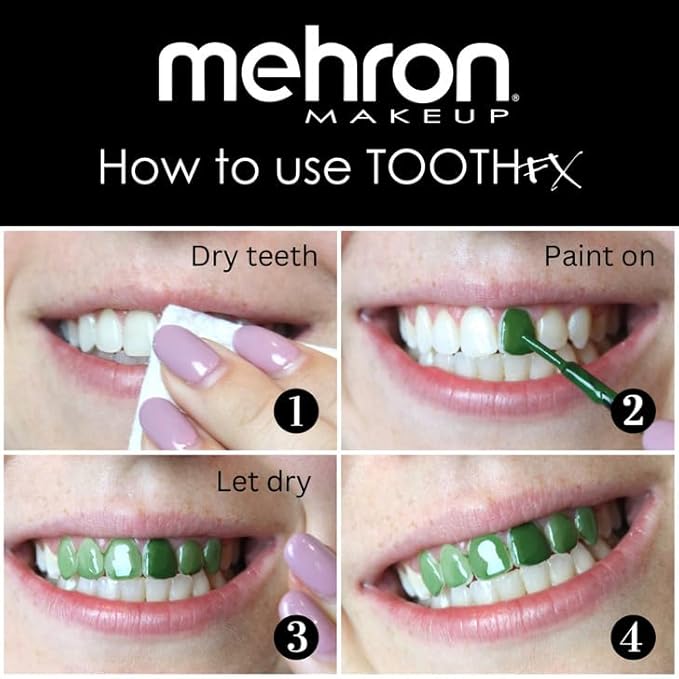 mehron®
MAKEUP
How to use TOOTHFX

Dry teeth
1

Paint on
2

Let dry
3

4