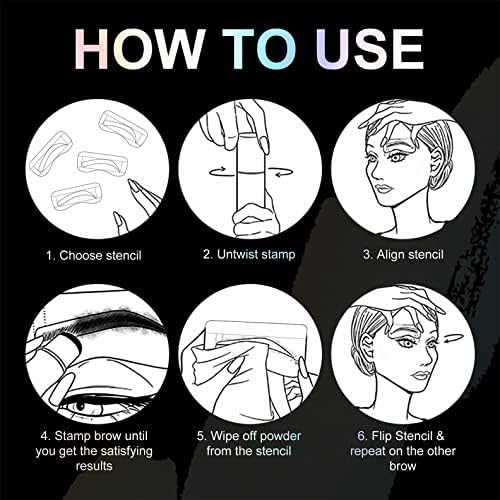 HOW TO USE

1. Choose stencil

2. Untwist stamp

3. Align stencil

4. Stamp brow until you get the satisfying results

5. Wipe off powder from the stencil

6. Flip Stencil & repeat on the other brow