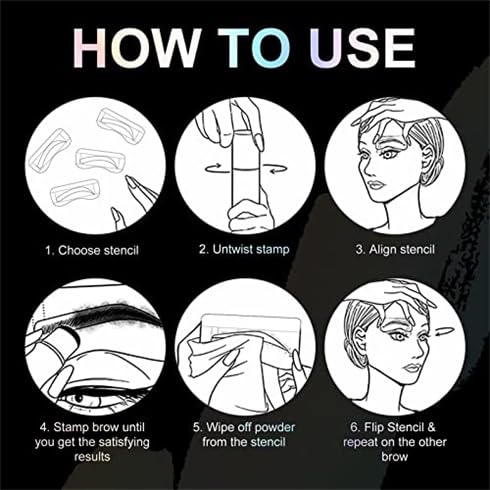 HOW TO USE

1. Choose stencil

2. Untwist stamp

3. Align stencil

4. Stamp brow until you get the satisfying results

5. Wipe off powder from the stencil

6. Flip Stencil & repeat on the other brow