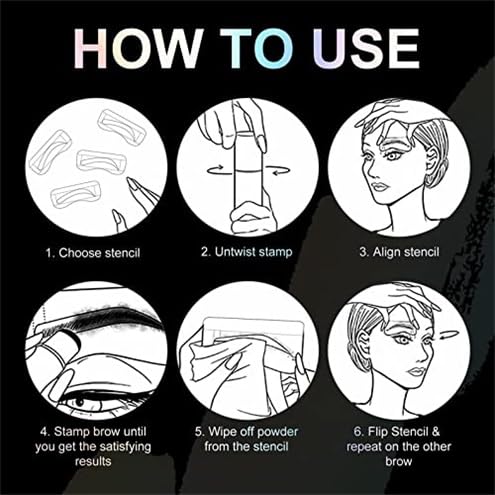 HOW TO USE

1. Choose stencil

2. Untwist stamp

3. Align stencil

4. Stamp brow until you get the satisfying results

5. Wipe off powder from the stencil

6. Flip Stencil & repeat on the other brow