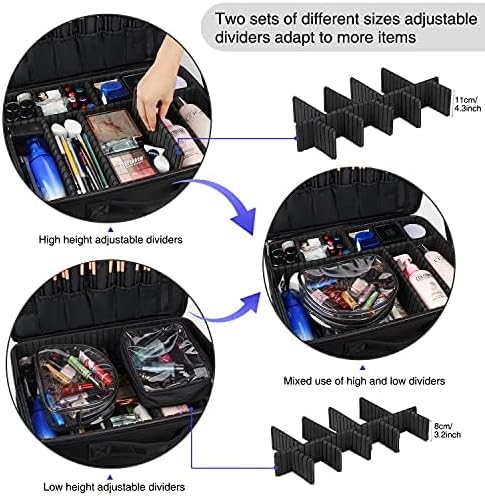 Two sets of different sizes adjustable dividers adapt to more items

11cm/
4.3inch

High height adjustable dividers

Mixed use of high and low dividers

8cm/
3.2inch

Low height adjustable dividers