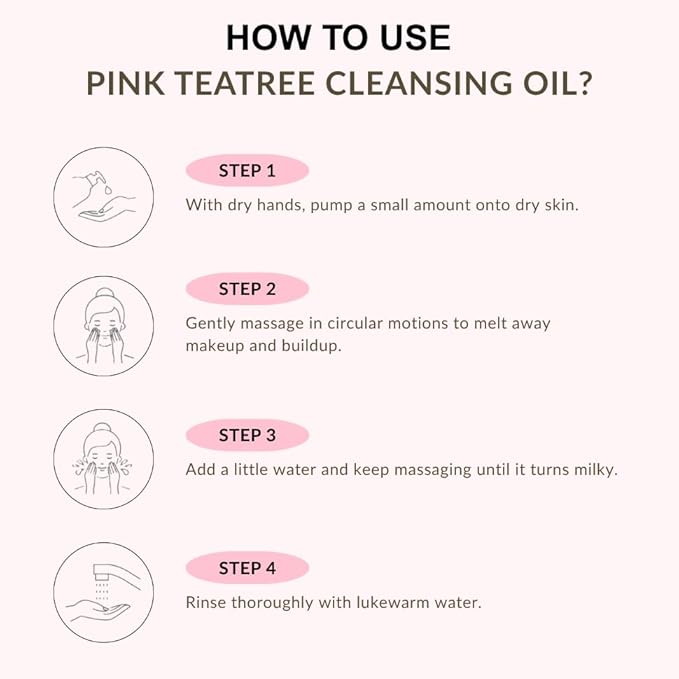 HOW TO USE
PINK TEATREE CLEANSING OIL?

STEP 1
With dry hands, pump a small amount onto dry skin.

STEP 2
Gently massage in circular motions to melt away makeup and buildup.

STEP 3
Add a little water and keep massaging until it turns milky.

STEP 4
Rinse thoroughly with lukewarm water.