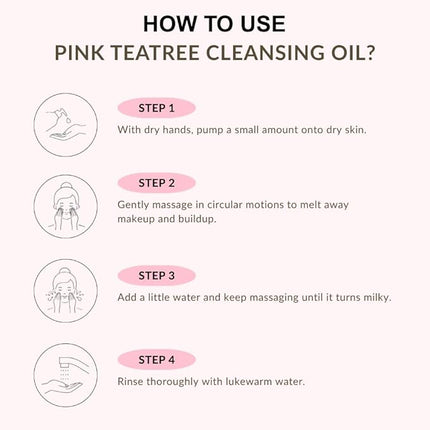 HOW TO USE
PINK TEATREE CLEANSING OIL?

STEP 1
With dry hands, pump a small amount onto dry skin.

STEP 2
Gently massage in circular motions to melt away makeup and buildup.

STEP 3
Add a little water and keep massaging until it turns milky.

STEP 4
Rinse thoroughly with lukewarm water.