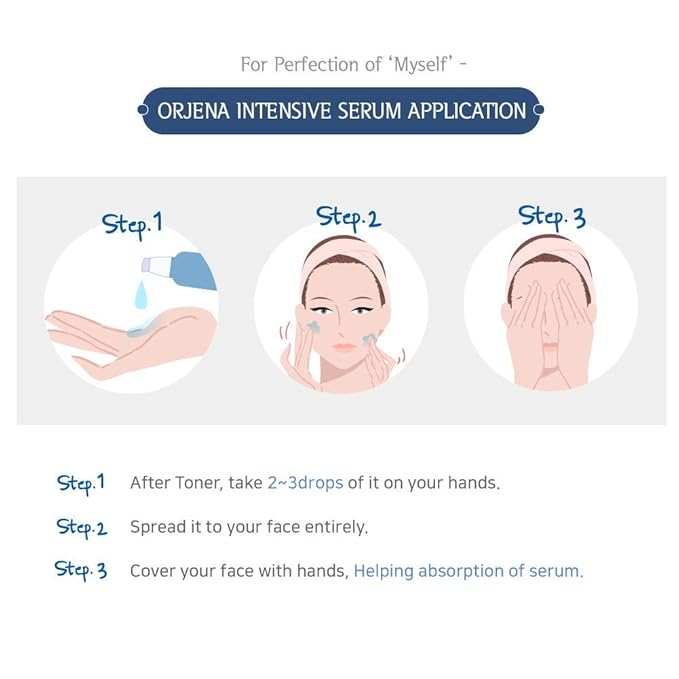 For Perfection of 'Myself' -

ORJENA INTENSIVE SERUM APPLICATION

Step.1

Step.2

Step.3

Step.1 After Toner, take 2~3drops of it on your hands.

Step.2 Spread it to your face entirely.

Step.3 Cover your face with hands, Helping absorption of serum.