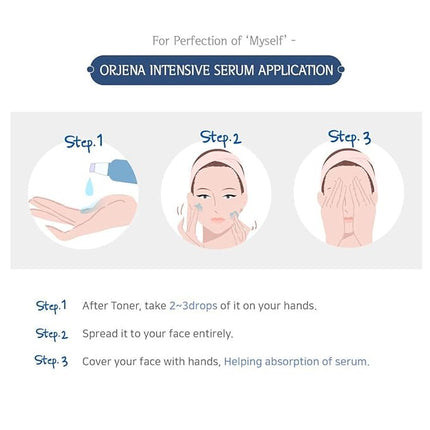 For Perfection of 'Myself' -

ORJENA INTENSIVE SERUM APPLICATION

Step.1

Step.2

Step.3

Step.1 After Toner, take 2~3drops of it on your hands.

Step.2 Spread it to your face entirely.

Step.3 Cover your face with hands, Helping absorption of serum.