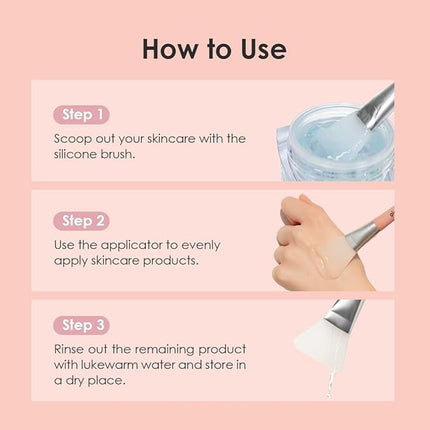 How to Use

Step 1

Scoop out your skincare with the silicone brush.

Step 2

Use the applicator to evenly apply skincare products.

Step 3

Rinse out the remaining product with lukewarm water and store in a dry place.