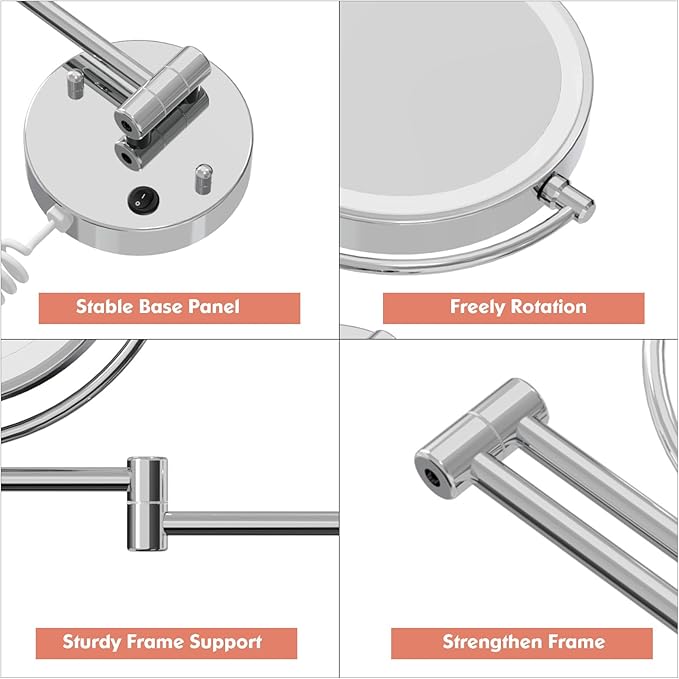 Stable Base Panel

Freely Rotation

Sturdy Frame Support

Strengthen Frame