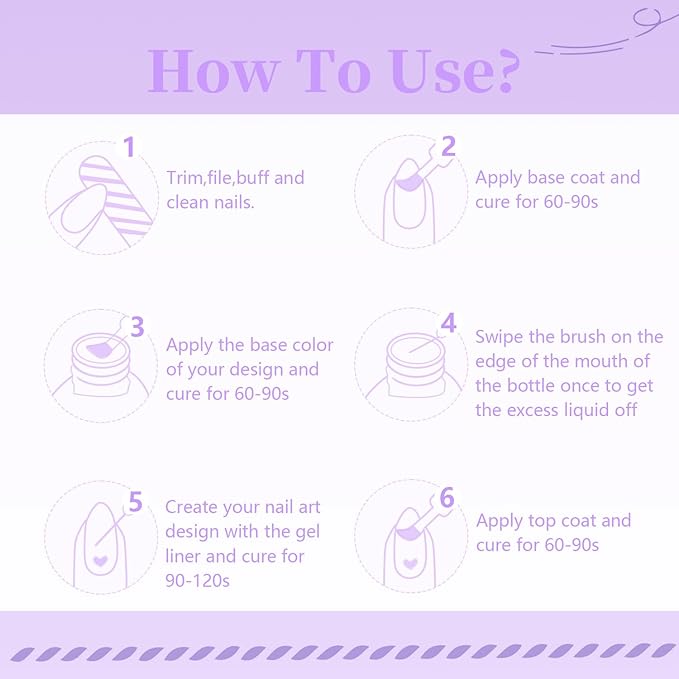 How To Use?

1
Trim,file,buff and clean nails.

2
Apply base coat and cure for 60-90s

3
Apply the base color of your design and cure for 60-90s

4
Swipe the brush on the edge of the mouth of the bottle once to get the excess liquid off

5
Create your nail art design with the gel liner and cure for 90-120s

6
Apply top coat and cure for 60-90s