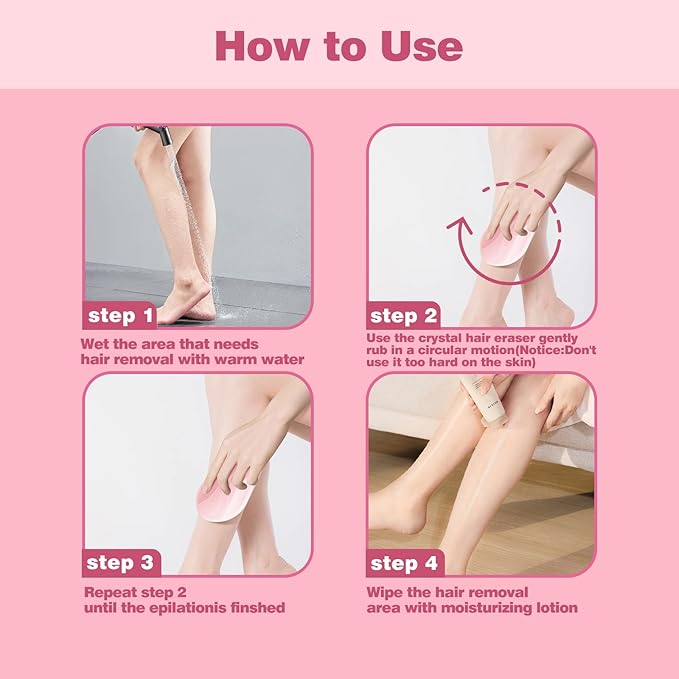 How to Use

step 1
Wet the area that needs hair removal with warm water

step 2
Use the crystal hair eraser gently rub in a circular motion(Notice:Don't use it too hard on the skin)

step 3
Repeat step 2 until the epilationis finshed

step 4
Wipe the hair removal area with moisturizing lotion