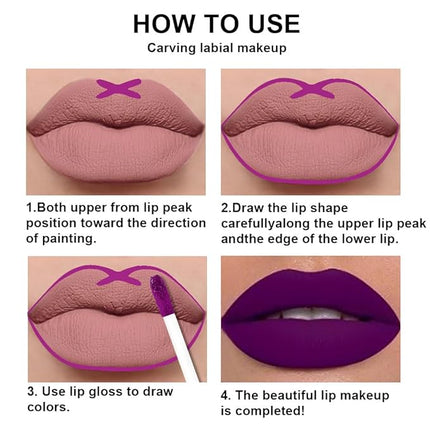 HOW TO USE
Carving labial makeup

1.Both upper from lip peak position toward the direction of painting.

2.Draw the lip shape carefullyalong the upper lip peak andthe edge of the lower lip.

3. Use lip gloss to draw colors.

4. The beautiful lip makeup is completed!