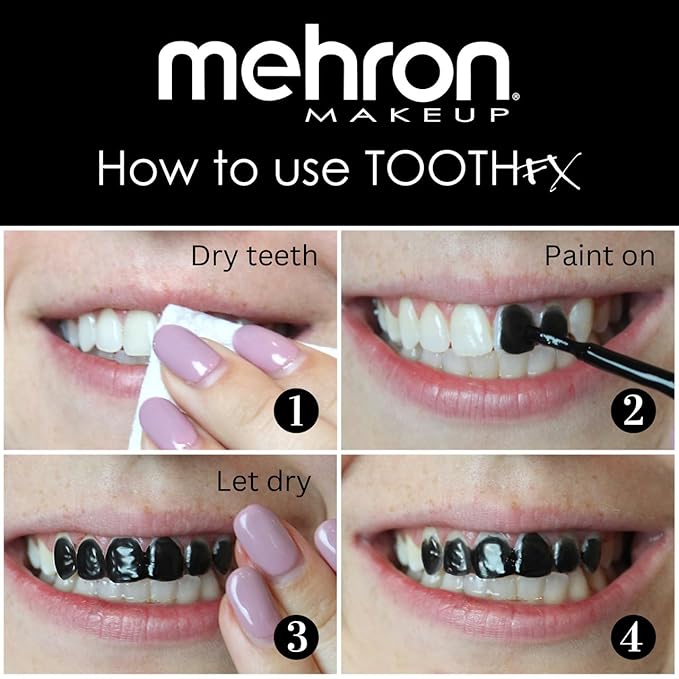 mehron®
MAKEUP
How to use TOOTHFX

Dry teeth
1

Paint on
2

Let dry
3

4