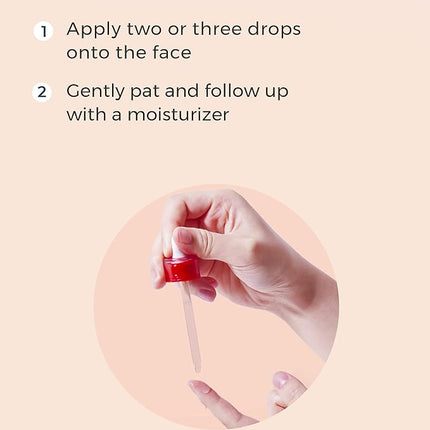 1 Apply two or three drops onto the face

2 Gently pat and follow up with a moisturizer